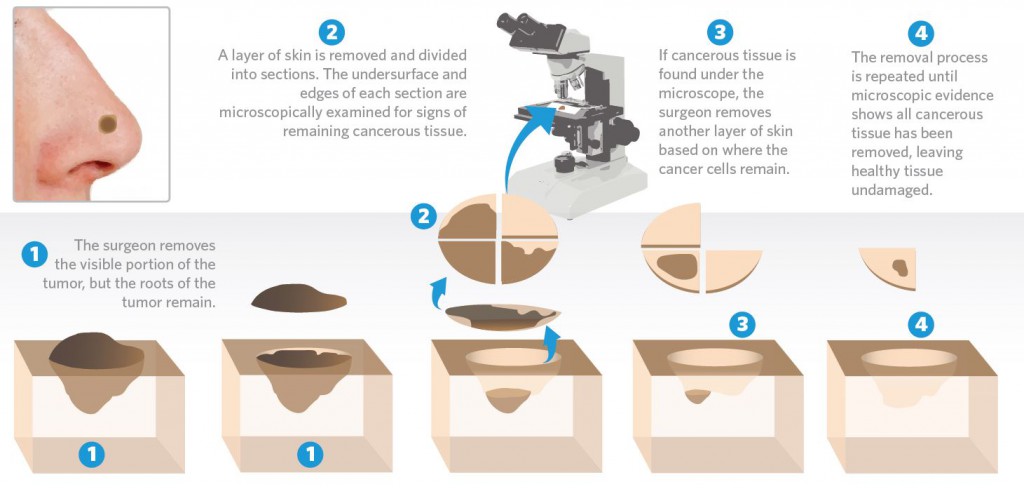 2

A layer of skin is removed and divided into sections. The undersurface and edges of each section are microscopically examined for signs of remaining cancerous tissue.

3

If cancerous tissue is found under the microscope, the surgeon removes another layer of skin based on where the cancer cells remain.

4

The removal process is repeated until microscopic evidence shows all cancerous tissue has been removed, leaving healthy tissue undamaged.

1

The surgeon removes the visible portion of the tumor, but the roots of the tumor remain.

2

3

4

1

1